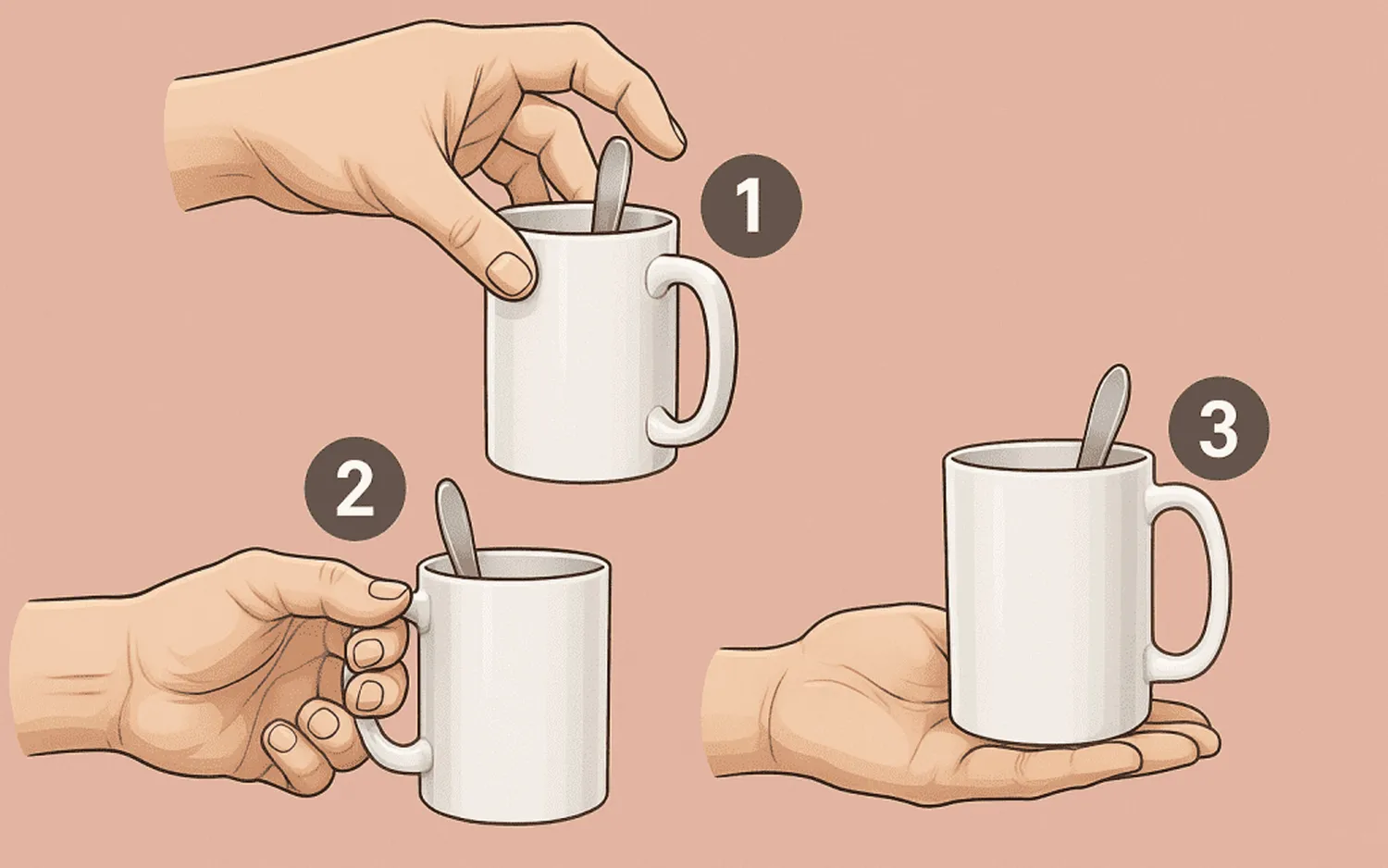 1

2

3