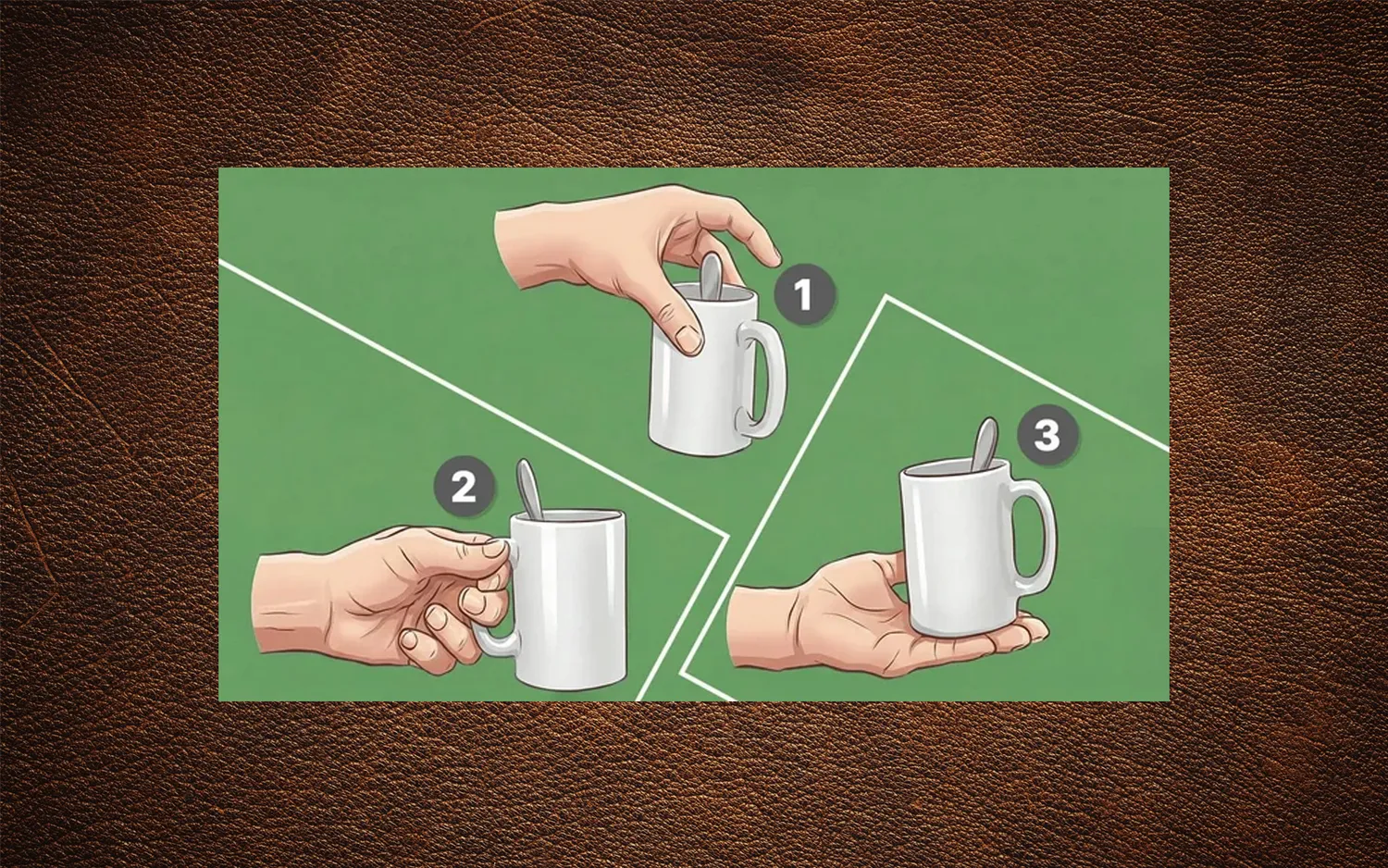 1

2

3