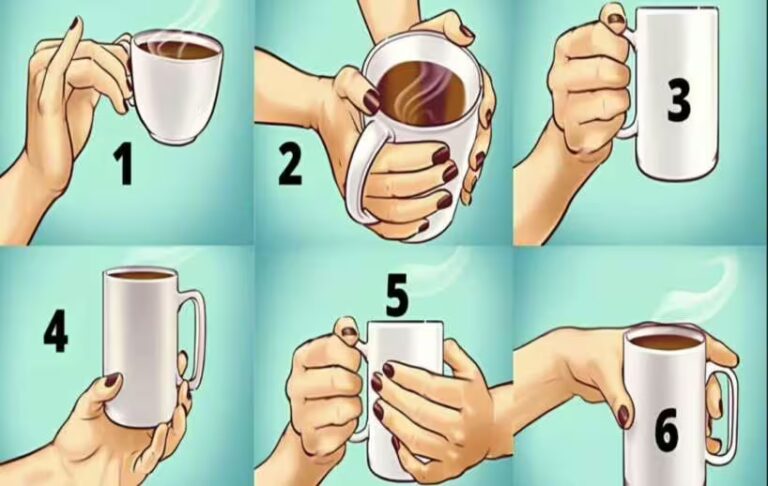 1

2

3

4

5

6