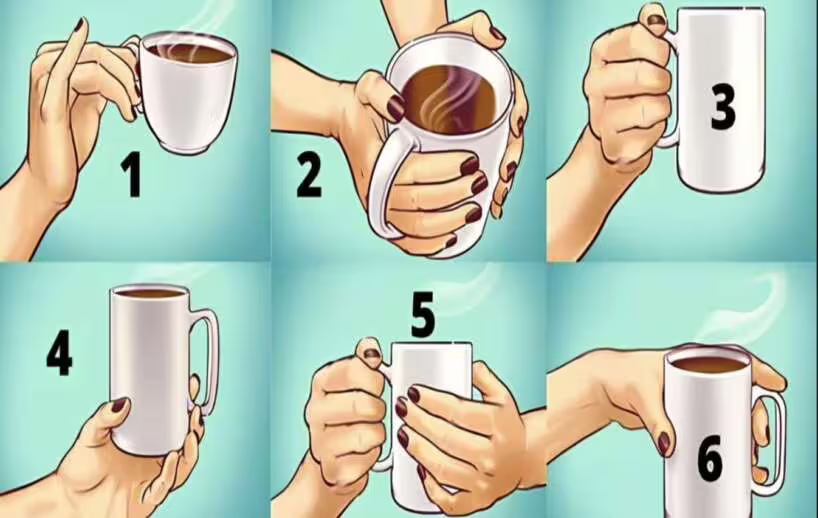 1
2
3
4
5
6